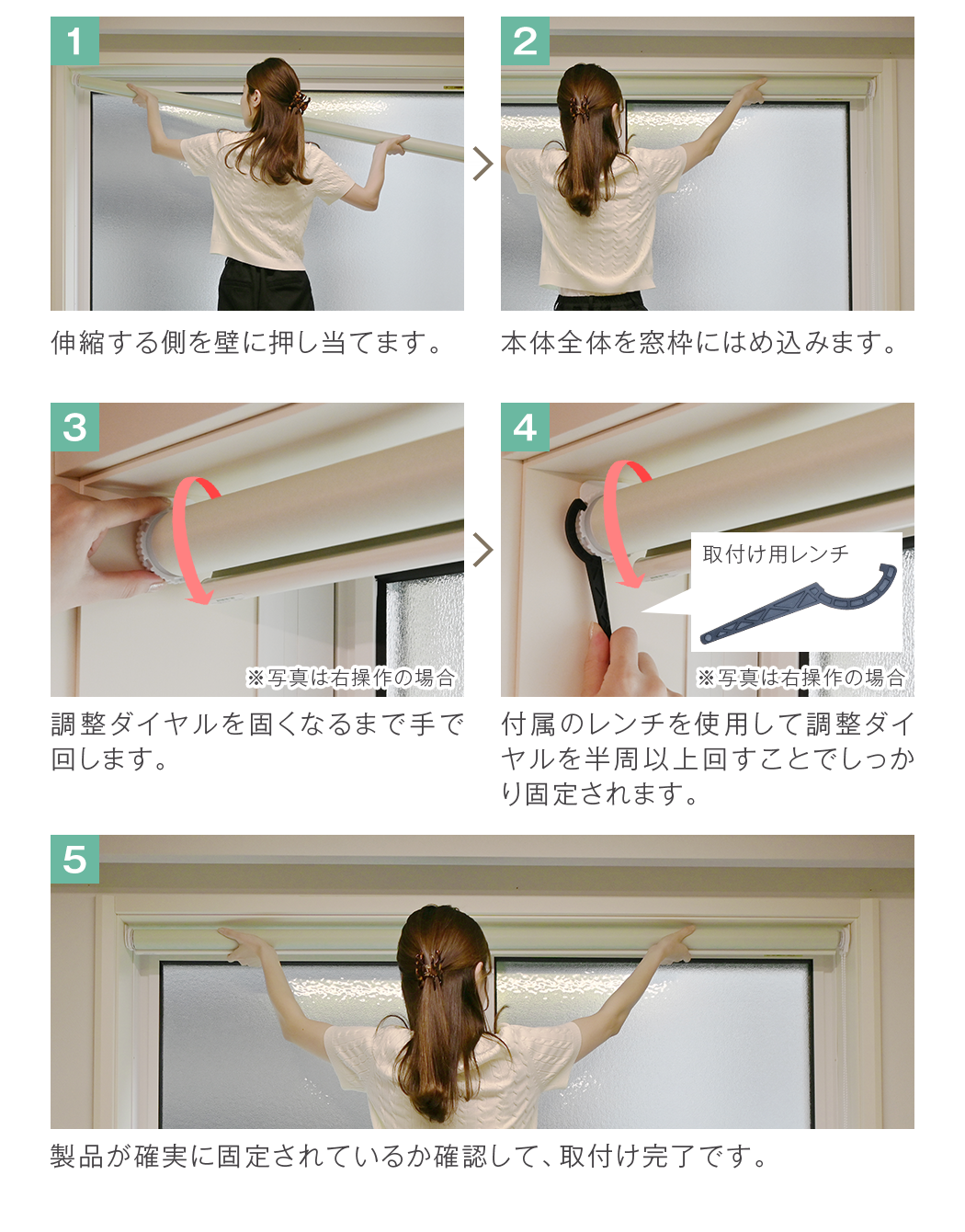 1

伸縮する側を壁に押し当てます。

2

本体全体を窓枠にはめ込みます。

3

※写真は右操作の場合

調整ダイヤルを固くなるまで手で回します。

4

取付け用レンチ

※写真は右操作の場合

付属のレンチを使用して調整ダイヤルを半周以上回すことでしっかり固定されます。

5

製品が確実に固定されているか確認して、取付け完了です。