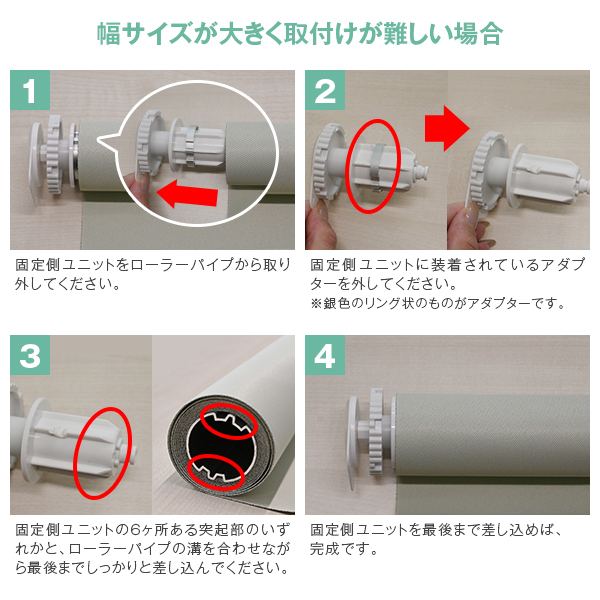 幅サイズが大きく取付けが難しい場合

1

固定側ユニットをローラーパイプから取り外してください。

2

固定側ユニットに装着されているアダプターを外してください。
※銀色のリング状のものがアダプターです。

3

固定側ユニットの6ヶ所ある突起部のいずれかと、ローラーパイプの溝を合わせながら最後までしっかりと差し込んでください。

4

固定側ユニットを最後まで差し込めば、完成です。