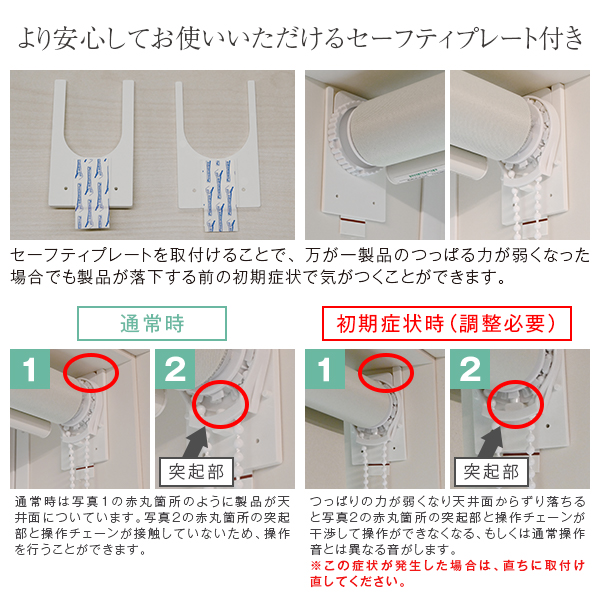 より安心してお使いいただけるセーフティプレート付き

セーフティプレートを取付けることで、万が一製品のつっぱる力が弱くなった場合でも製品が落下する前の初期症状で気がつくことができます。

通常時

1

2

突起部

通常時は写真1の赤丸箇所のように製品が天井面についています。写真2の赤丸箇所の突起部と操作チェーンが接触していないため、操作を行うことができます。

初期症状時（調整必要）

1

2

突起部

つっぱりの力が弱くなり天井面からずり落ちると写真2の赤丸箇所の突起部と操作チェーンが干渉して操作ができなくなる、もしくは通常操作音とは異なる音がします。
※この症状が発生した場合は、直ちに取付け直してください。