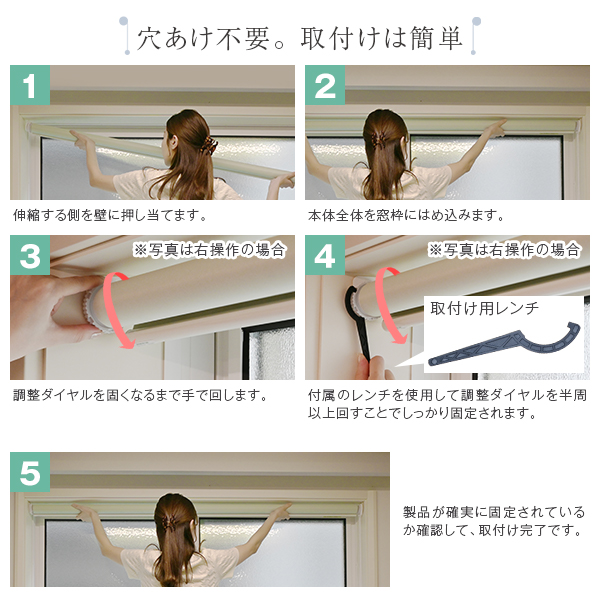 穴あけ不要。取付けは簡単

1

伸縮する側を壁に押し当てます。

2

本体全体を窓枠にはめ込みます。

3

※写真は右操作の場合

調整ダイヤルを固くなるまで手で回します。

4

※写真は右操作の場合

取付け用レンチ

付属のレンチを使用して調整ダイヤルを半周以上回すことでしっかり固定されます。

5

製品が確実に固定されているか確認して、取付け完了です。