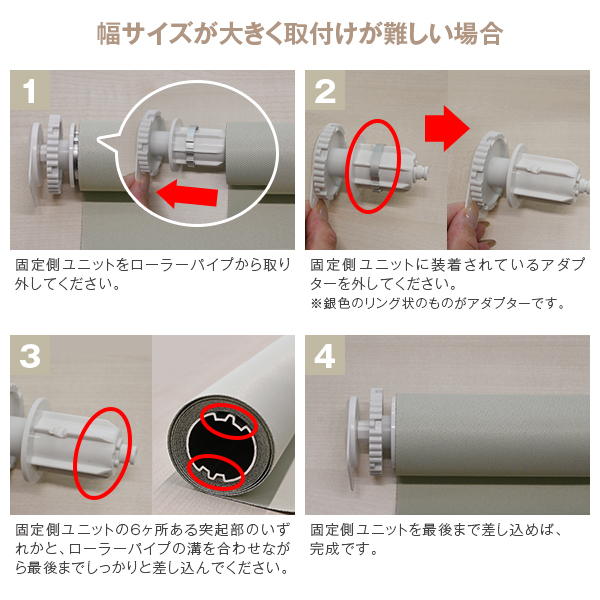 幅サイズが大きく取付けが難しい場合

1

固定側ユニットをローラーパイプから取り外してください。

2

固定側ユニットに装着されているアダプターを外してください。
※銀色のリング状のものがアダプターです。

3

固定側ユニットの6ヶ所ある突起部のいずれかと、ローラーパイプの溝を合わせながら最後までしっかりと差し込んでください。

4

固定側ユニットを最後まで差し込めば、完成です。