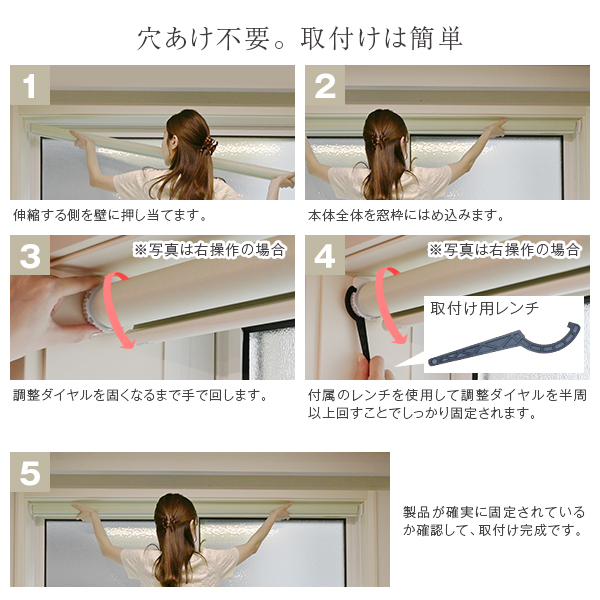 穴あけ不要。取付けは簡単

1

伸縮する側を壁に押し当てます。

2

本体全体を窓枠にはめ込みます。

3

※写真は右操作の場合

調整ダイヤルを固くなるまで手で回します。

4

※写真は右操作の場合

取付け用レンチ

付属のレンチを使用して調整ダイヤルを半周以上回すことでしっかり固定されます。

5

製品が確実に固定されているか確認して、取付け完成です。