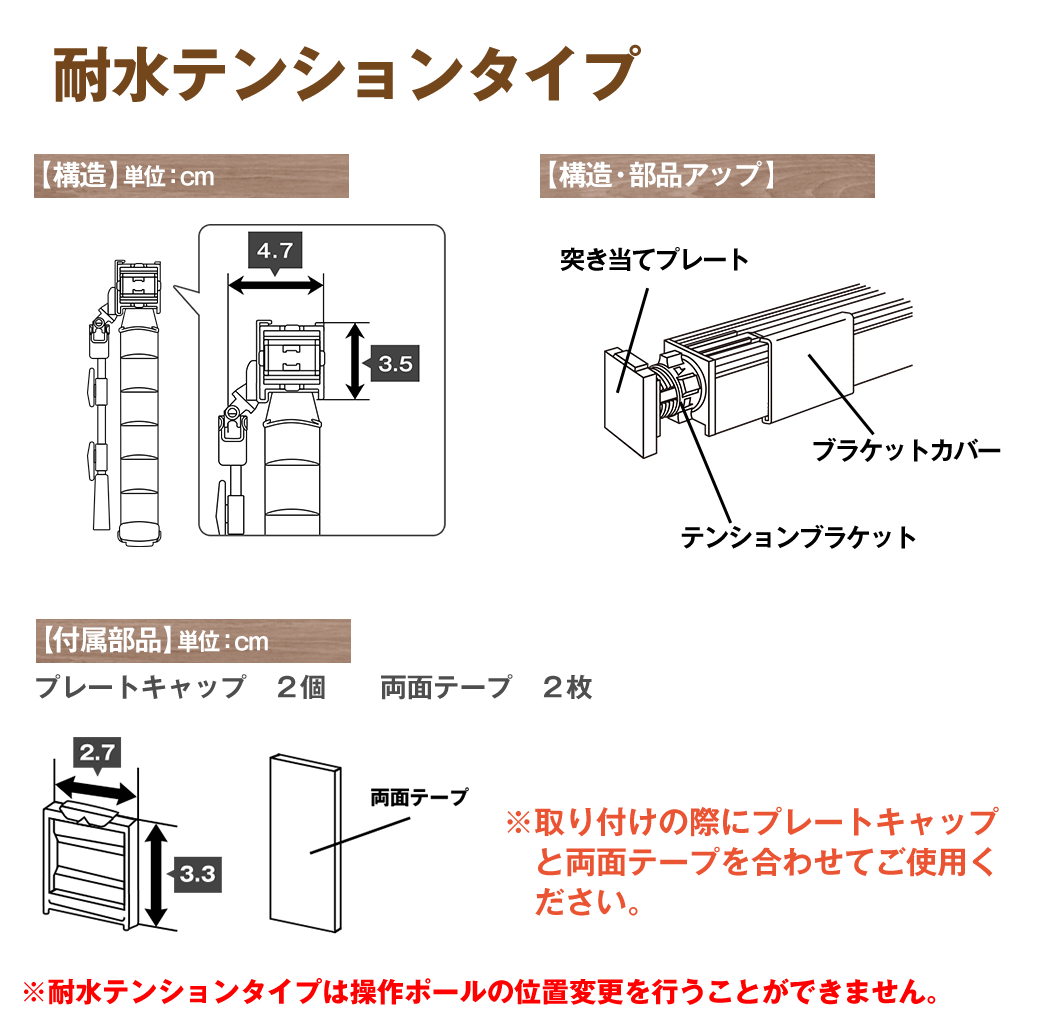 耐水テンションタイプ

【構造】単位：cm

4.7

3.5

【構造・部品アップ】

突き当てプレート

ブラケットカバー

テンションブラケット

【付属部品】単位：cm

プレートキャップ　２個　　両面テープ　２枚

2.7

3.3

両面テープ

※取り付けの際にプレートキャップと両面テープを合わせてご使用ください。

※耐水テンションタイプは操作ポールの位置変更を行うことができません。