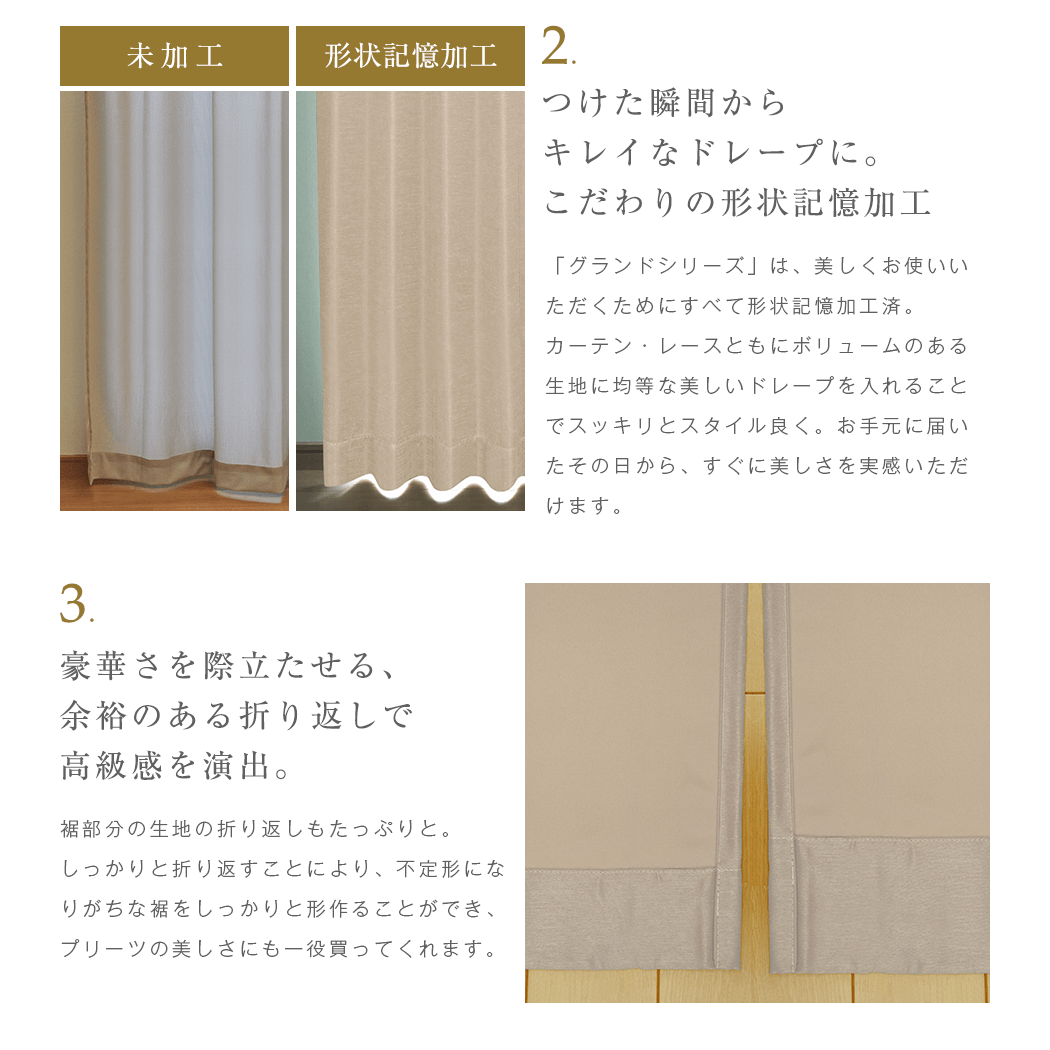 未加工

形状記憶加工

2.

つけた瞬間から
キレイなドレープに。
こだわりの形状記憶加工

「グランドシリーズ」は、美しくお使いいただくためにすべて形状記憶加工済。
カーテン・レースともにボリュームのある生地に均等な美しいドレープを入れることでスッキリとスタイル良く。お手元に届いたその日から、すぐに美しさを実感いただけます。

3.

豪華さを際立たせる、
余裕のある折り返しで
高級感を演出。

裾部分の生地の折り返しもたっぷりと。
しっかりと折り返すことにより、不定形になりがちな裾をしっかりと形作ることができ、プリーツの美しさにも一役買ってくれます。