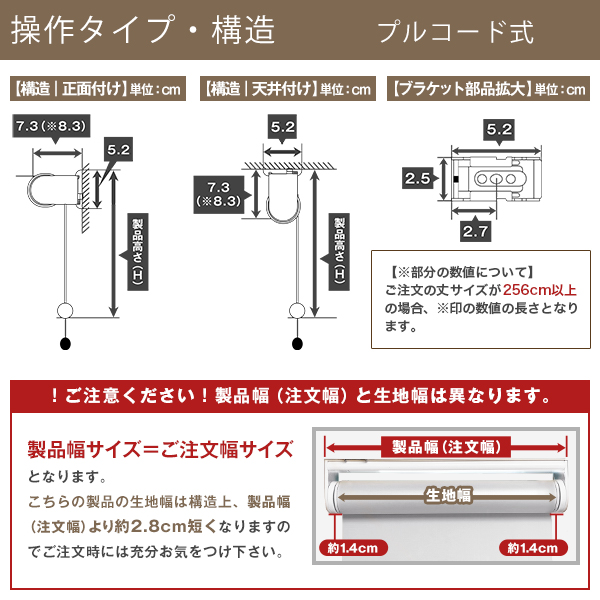 操作タイプ・構造　プルコード式

【構造｜正面付け】単位：cm

7.3（※8.3）

5.2

製品高さ（H）

【構造｜天井付け】単位：cm

5.2

7.3（※8.3）

製品高さ（H）

【ブラケット部品拡大】単位：cm

5.2

2.5

2.7

【※部分の数値について】
ご注文の丈サイズが256cm以上の場合、※印の数値の長さとなります。

！ご注意ください！製品幅（注文幅）と生地幅は異なります。

製品幅サイズ＝ご注文幅サイズ
となります。
こちらの製品の生地幅は構造上、製品幅（注文幅）より約2.8cm短くなりますのでご注文時には充分お気をつけ下さい。

製品幅（注文幅）

生地幅

約1.4cm

約1.4cm