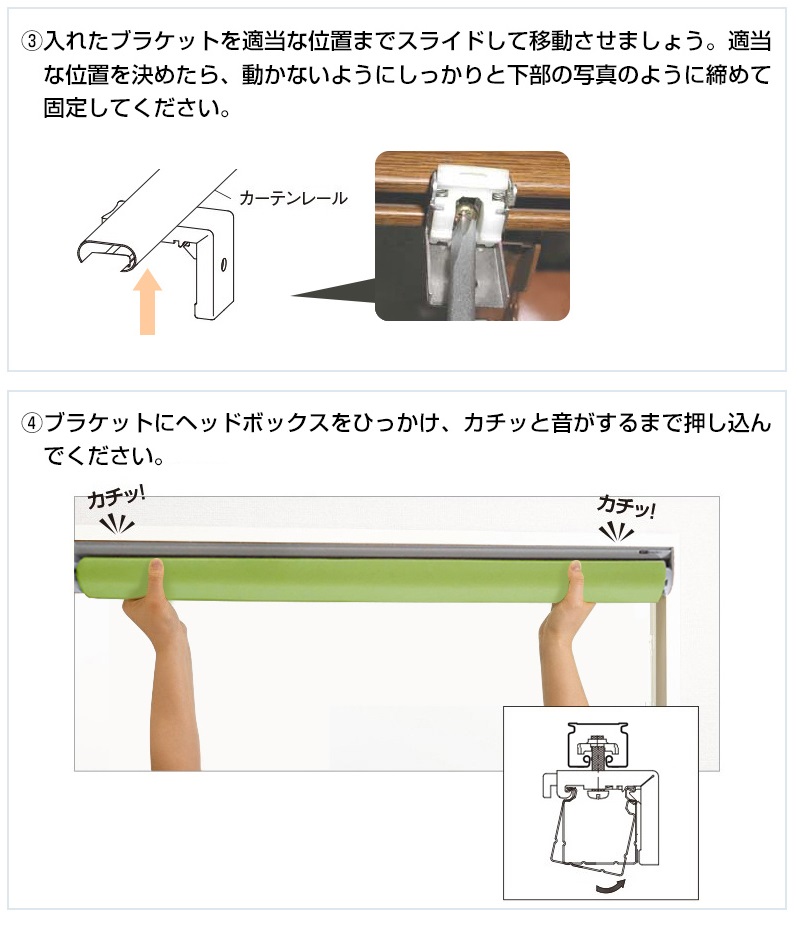 ③入れたブラケットを適当な位置までスライドして移動させましょう。適当な位置を決めたら、動かないようにしっかりと下部の写真のように締めて固定してください。

カーテンレール

④ブラケットにヘッドボックスをひっかけ、カチッと音がするまで押し込んでください。

カチッ!

カチッ!