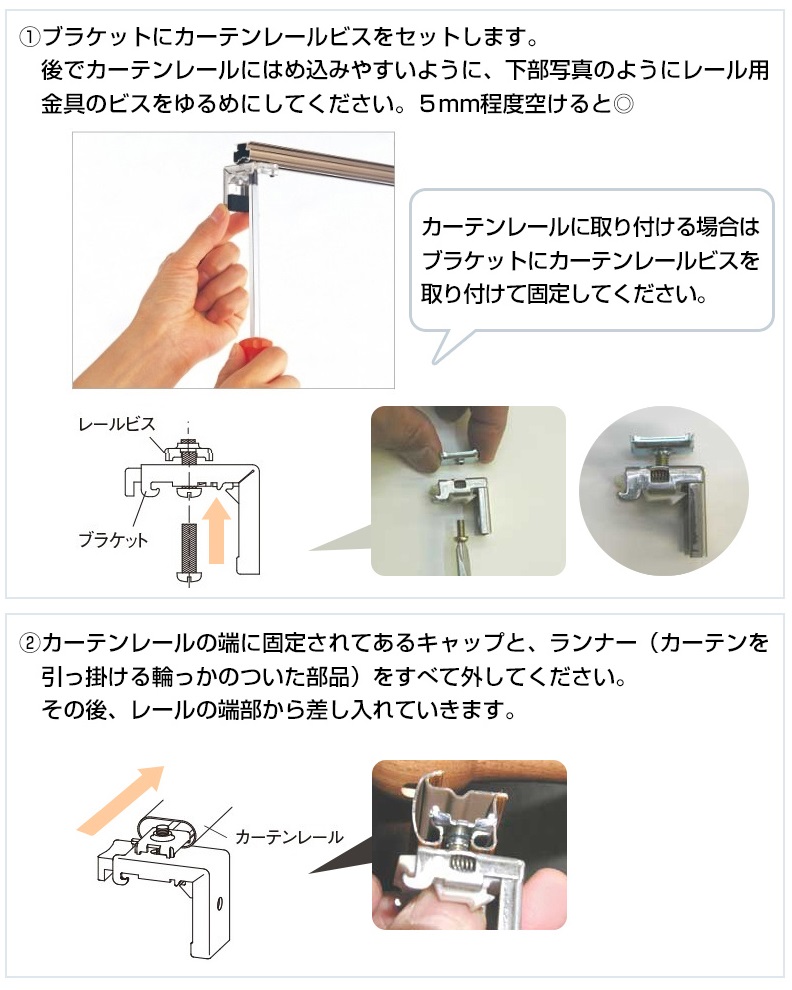 ①ブラケットにカーテンレールビスをセットします。
後でカーテンレールにはめ込みやすいように、下部写真のようにレール用金具のビスをゆるめにしてください。5mm程度空けると◎

カーテンレールに取り付ける場合はブラケットにカーテンレールビスを取り付けて固定してください。

レールビス

ブラケット

②カーテンレールの端に固定されてあるキャップと、ランナー（カーテンを引っ掛ける輪っかのついた部品）をすべて外してください。
その後、レールの端部から差し入れていきます。

カーテンレール